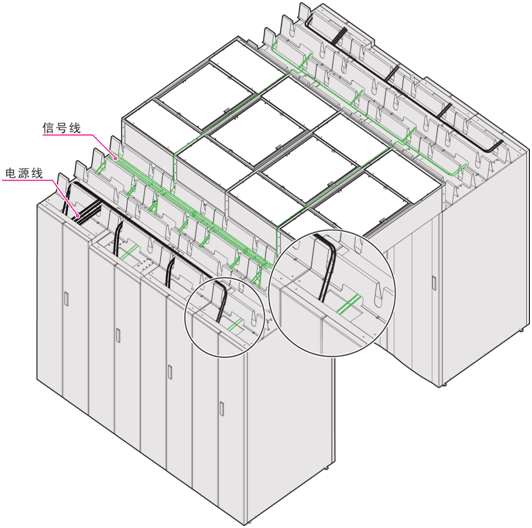 信号线
电源线